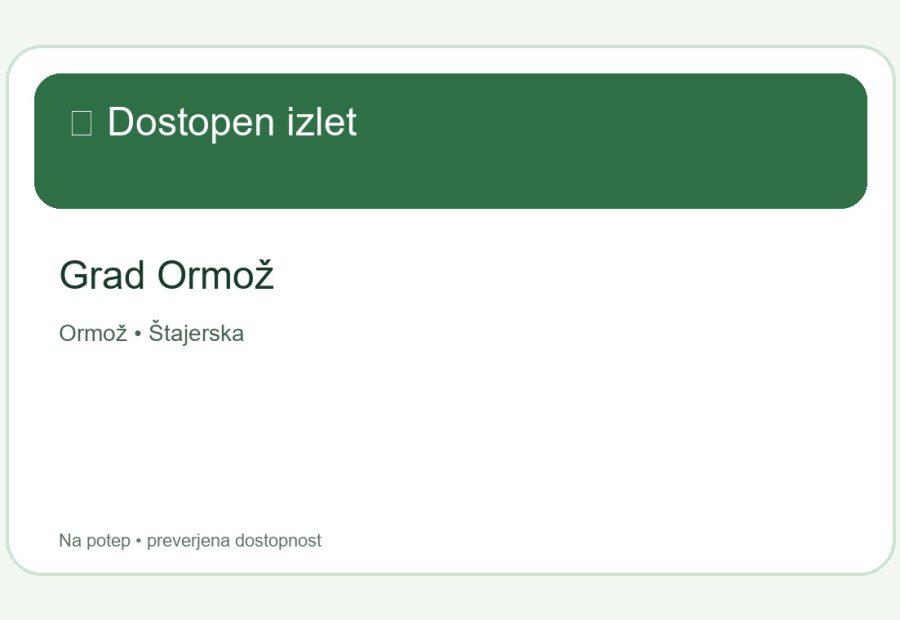 Dostopen izlet

Grad Ormož

Ormož • Štajerska

Na potep • preverjena dostopnost